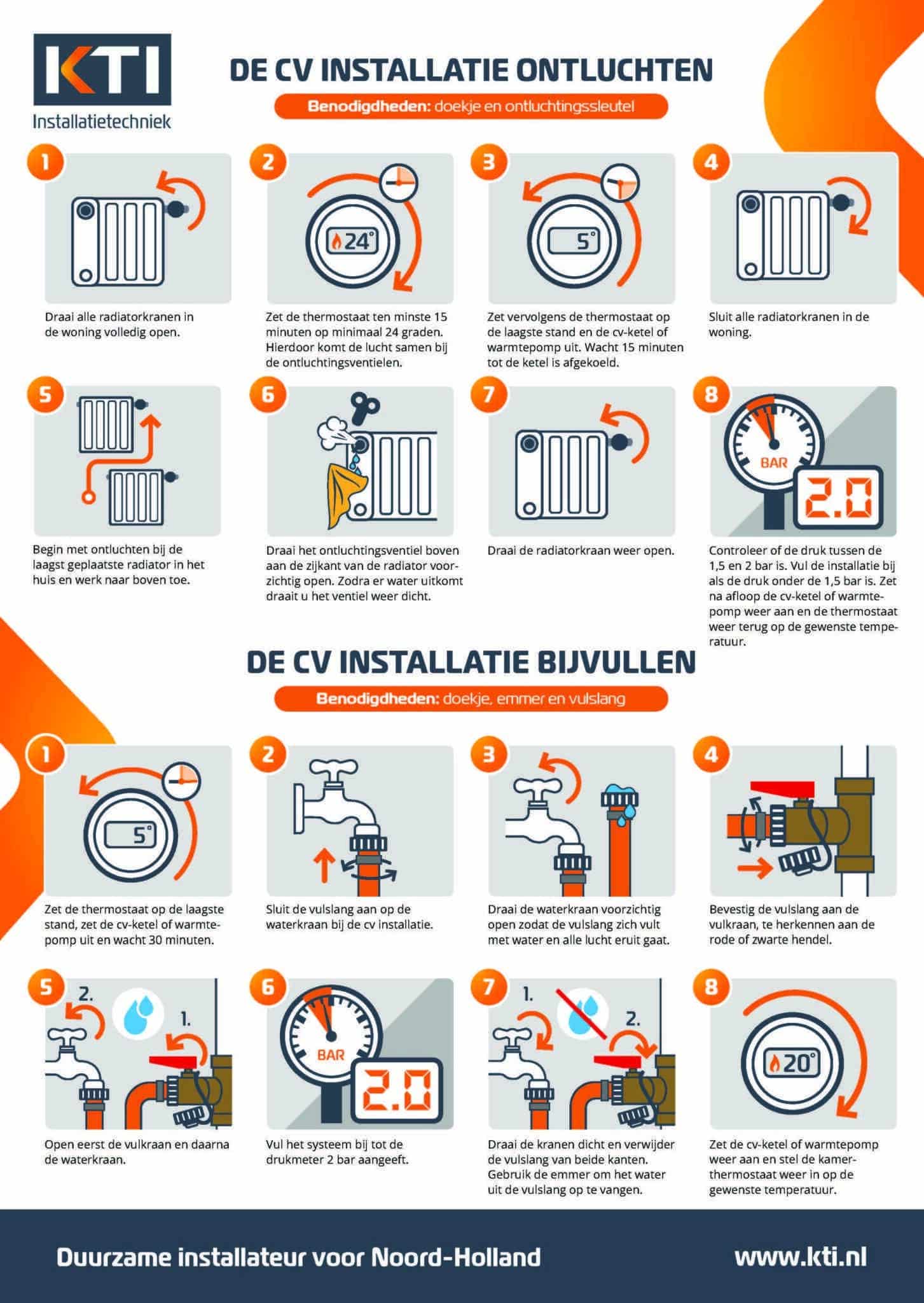 KTI
Installatietechniek

DE CV INSTALLATIE ONTLUCHTEN

Benodigdheden: doekje en ontluchtingssleutel

1
Draai alle radiatorkranen in de woning volledig open.

2
24°
Zet de thermostaat ten minste 15 minuten op minimaal 24 graden. Hierdoor komt de lucht samen bij de ontluchtingsventielen.

3
5°
Zet vervolgens de thermostaat op de laagste stand en de cv-ketel of warmtepomp uit. Wacht 15 minuten tot de ketel is afgekoeld.

4
Sluit alle radiatorkranen in de woning.

5
Begin met ontluchten bij de laagst geplaatste radiator in het huis en werk naar boven toe.

6
Draai het ontluchtingsventiel boven aan de zijkant van de radiator voorzichtig open. Zodra er water uitkomt draait u het ventiel weer dicht.

7
Draai de radiatorkraan weer open.

8
BAR
2.0
Controleer of de druk tussen de 1,5 en 2 bar is. Vul de installatie bij als de druk onder de 1,5 bar is. Zet na afloop de cv-ketel of warmtepomp weer aan en de thermostaat weer terug op de gewenste temperatuur.

DE CV INSTALLATIE BIJVULLEN

Benodigdheden: doekje, emmer en vulslang

1
5°
Zet de thermostaat op de laagste stand, zet de cv-ketel of warmtepomp uit en wacht 30 minuten.

2
Sluit de vulslang aan op de waterkraan bij de cv installatie.

3
Draai de waterkraan voorzichtig open zodat de vulslang zich vult met water en alle lucht eruit gaat.

4
Bevestig de vulslang aan de vulkraan, te herkennen aan de rode of zwarte hendel.

5
2.
1.
Open eerst de vulkraan en daarna de waterkraan.

6
BAR
2.0
Vul het systeem bij tot de drukmeter 2 bar aangeeft.

7
1.
2.
Draai de kranen dicht en verwijder de vulslang van beide kanten. Gebruik de emmer om het water uit de vulslang op te vangen.

8
20°
Zet de cv-ketel of warmtepomp weer aan en stel de kamerthermostaat weer in op de gewenste temperatuur.

Duurzame installateur voor Noord-Holland
www.kti.nl